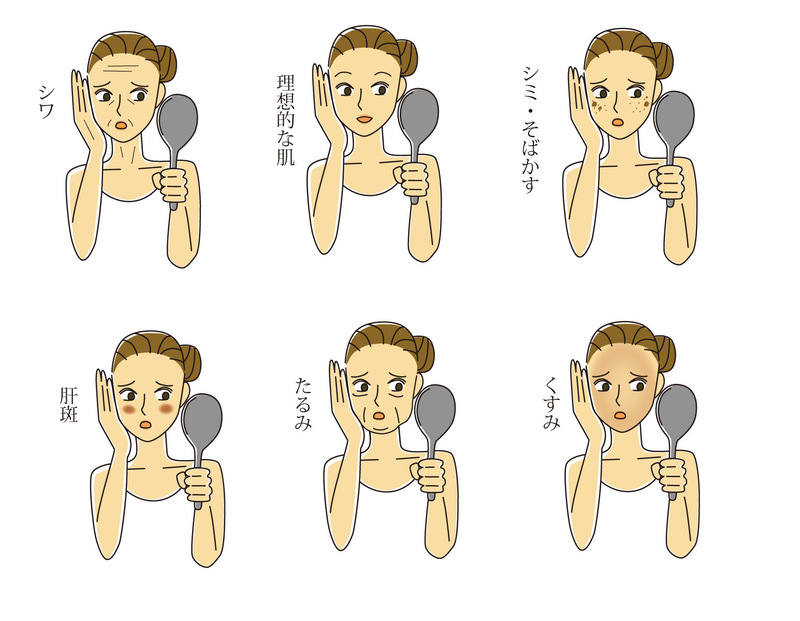 シワ

理想的な肌

シミ・そばかす

肝斑

たるみ

くすみ